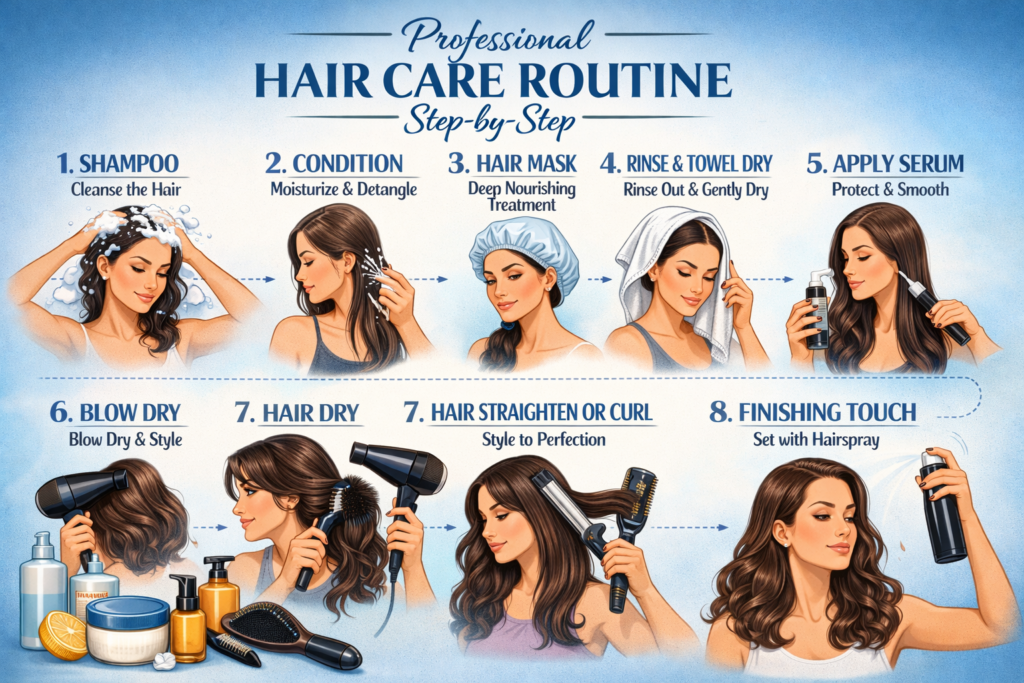 Professional
HAIR CARE ROUTINE
Step-by-Step

1. SHAMPOO
Cleanse the Hair

2. CONDITION
Moisturize & Detangle

3. HAIR MASK
Deep Nourishing Treatment

4. RINSE & TOWEL DRY
Rinse Out & Gently Dry

5. APPLY SERUM
Protect & Smooth

6. BLOW DRY
Blow Dry & Style

7. HAIR DRY

7. HAIR STRAIGHTEN OR CURL
Style to Perfection

8. FINISHING TOUCH
Set with Hairspray